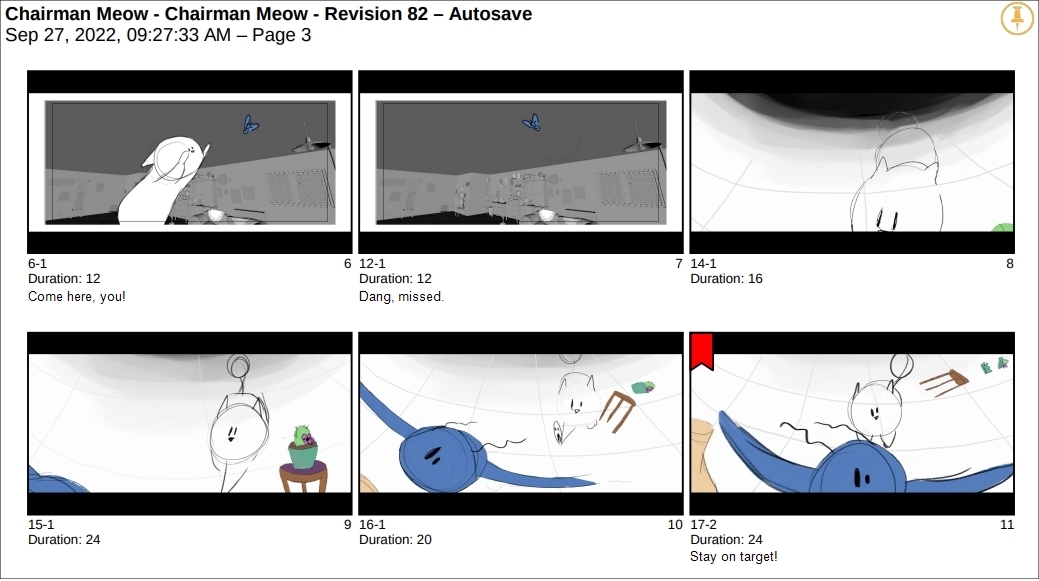 Chairman Meow - Chairman Meow - Revision 82 – Autosave
Sep 27, 2022, 09:27:33 AM – Page 3

6-1
6
Duration: 12
Come here, you!

12-1
7
Duration: 12
Dang, missed.

14-1
8
Duration: 16

15-1
9
Duration: 24

16-1
10
Duration: 20

17-2
11
Duration: 24
Stay on target!